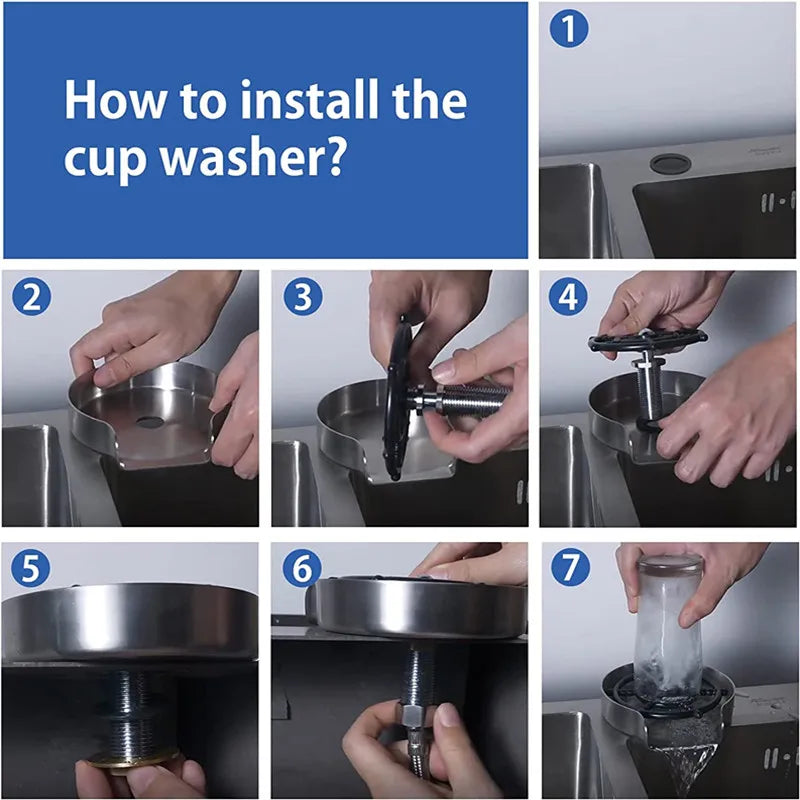 How to install the cup washer?

1

2

3

4

5

6

7