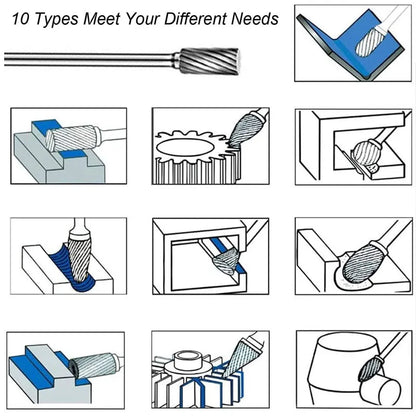 10 Types Meet Your Different Needs