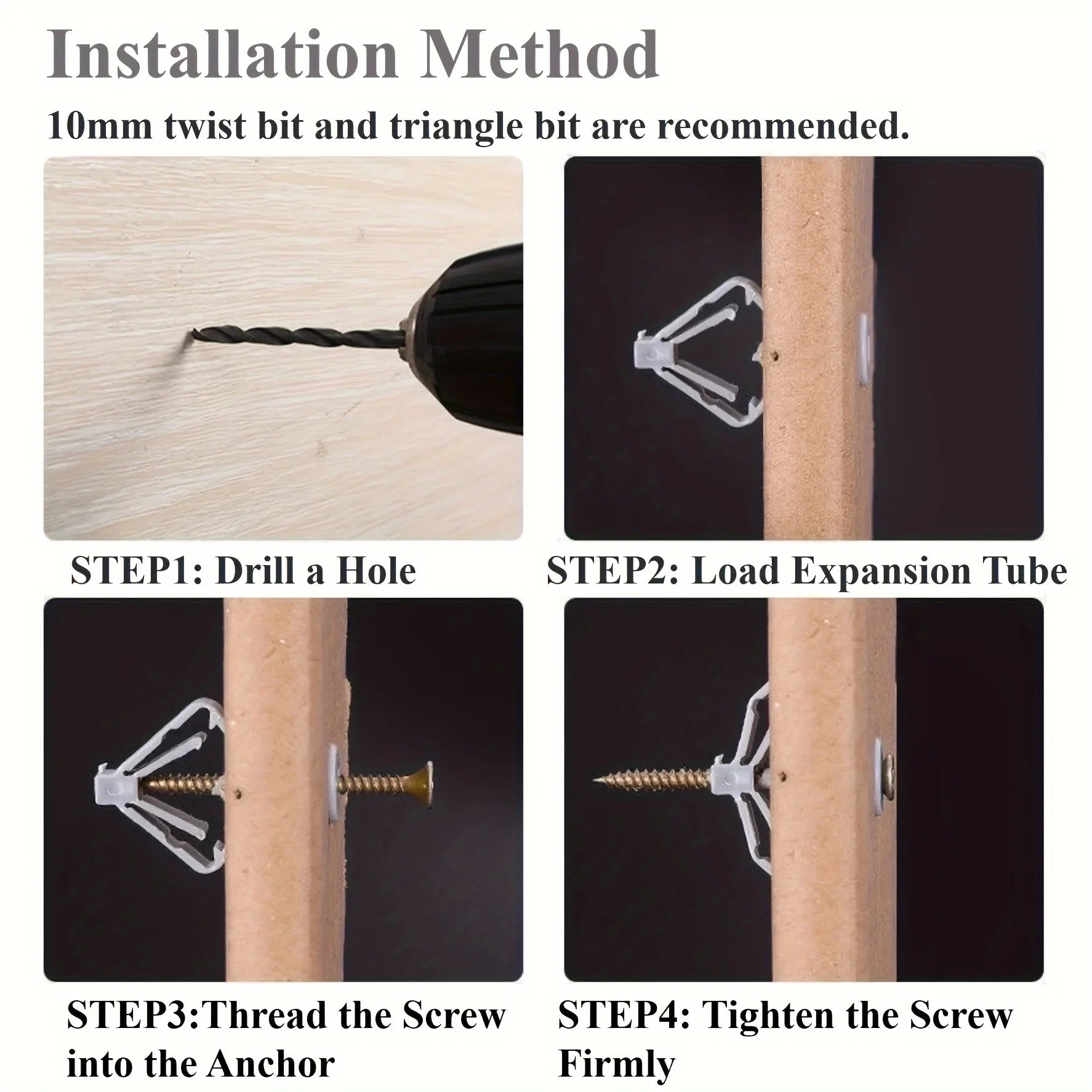 Installation Method

10mm twist bit and triangle bit are recommended.

STEP1: Drill a Hole

STEP2: Load Expansion Tube

STEP3:Thread the Screw into the Anchor

STEP4: Tighten the Screw Firmly