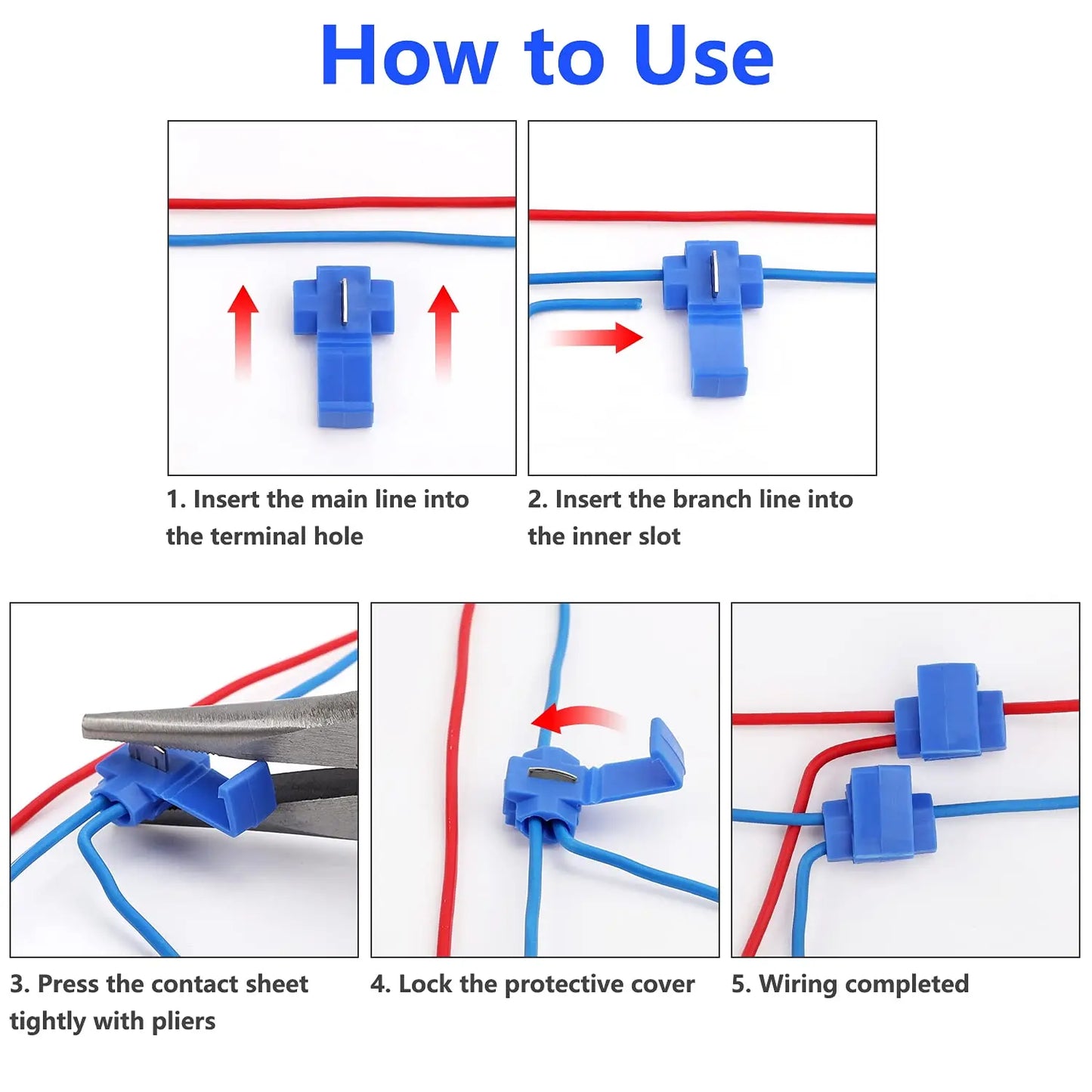 How to Use

1. Insert the main line into the terminal hole

2. Insert the branch line into the inner slot

3. Press the contact sheet tightly with pliers

4. Lock the protective cover

5. Wiring completed