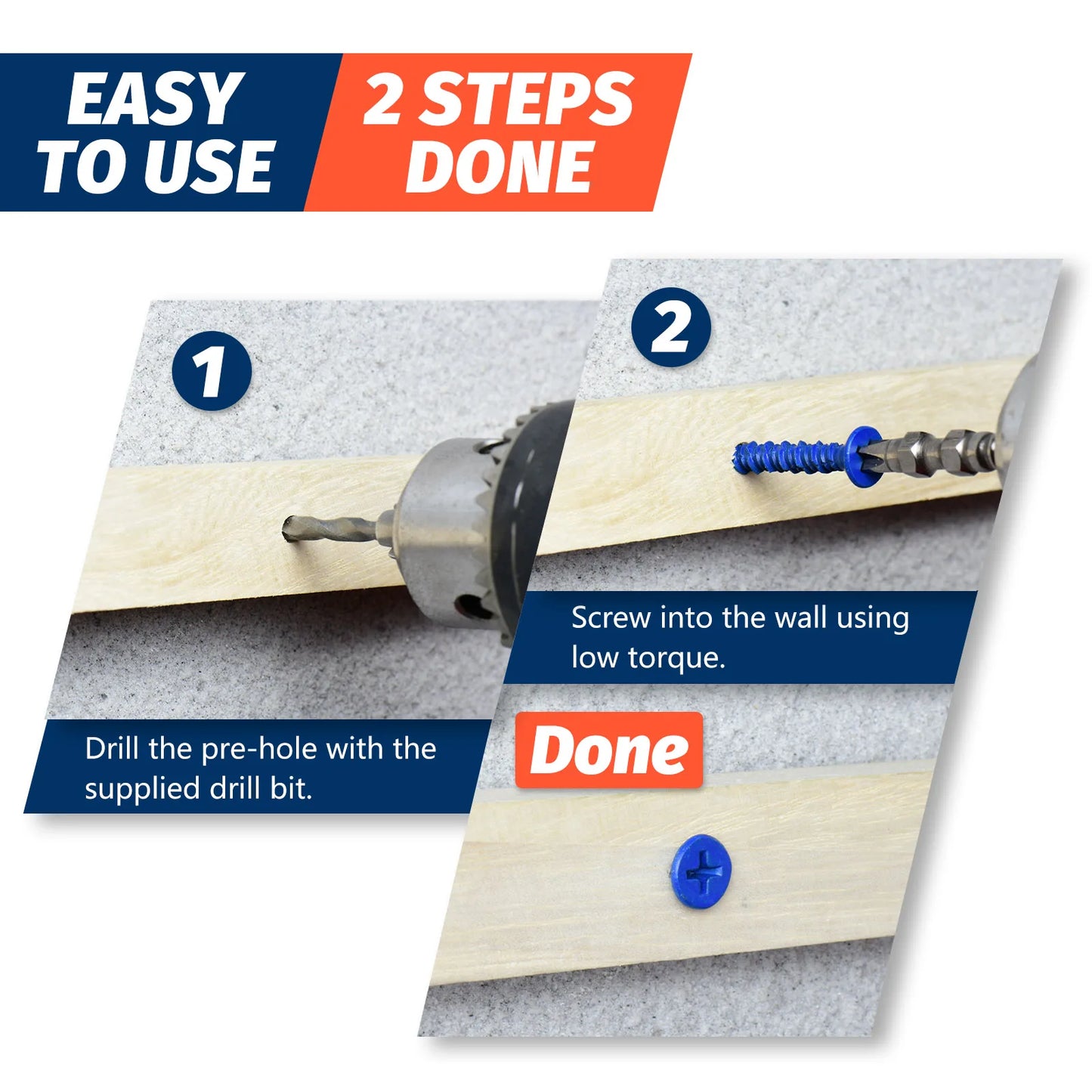 EASY TO USE

2 STEPS DONE

1

Drill the pre-hole with the supplied drill bit.

2

Screw into the wall using low torque.

Done