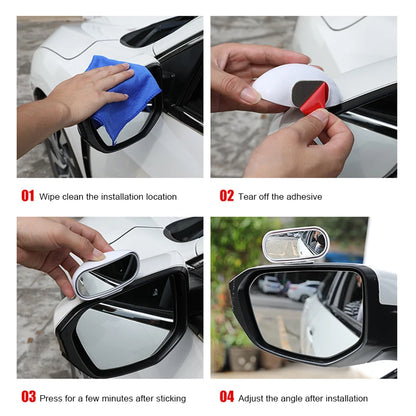 01 Wipe clean the installation location

02 Tear off the adhesive

03 Press for a few minutes after sticking

04 Adjust the angle after installation