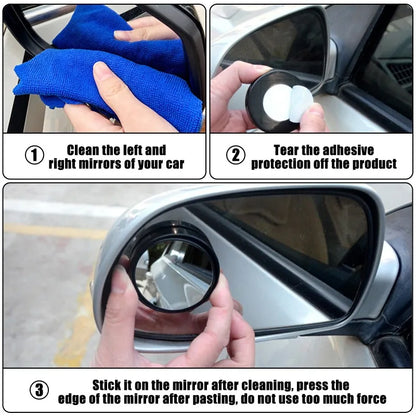 ① Clean the left and right mirrors of your car

② Tear the adhesive protection off the product

③ Stick it on the mirror after cleaning, press the edge of the mirror after pasting, do not use too much force