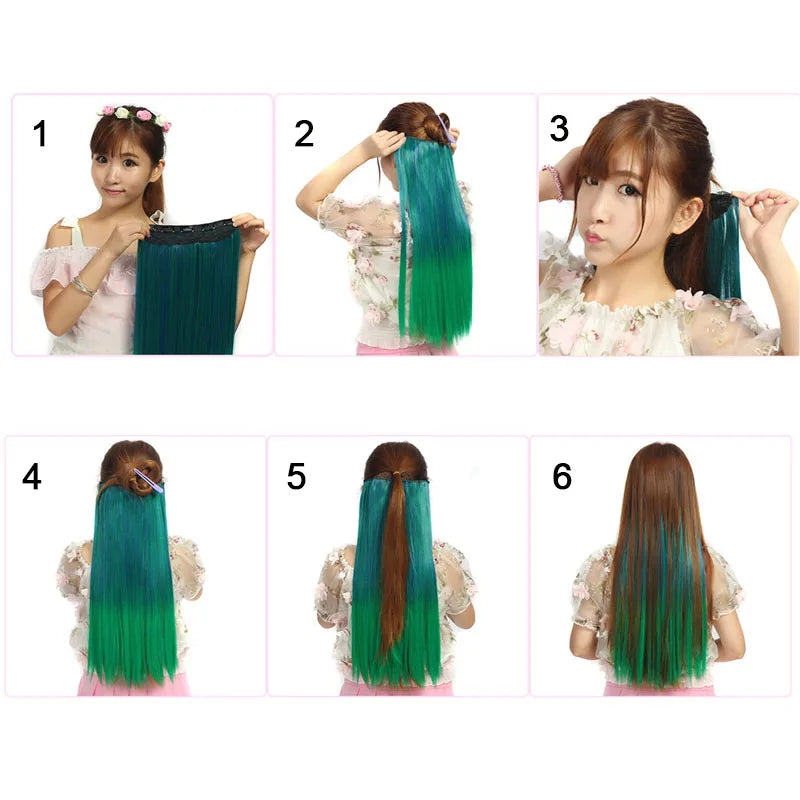 1

2

3

4

5

6